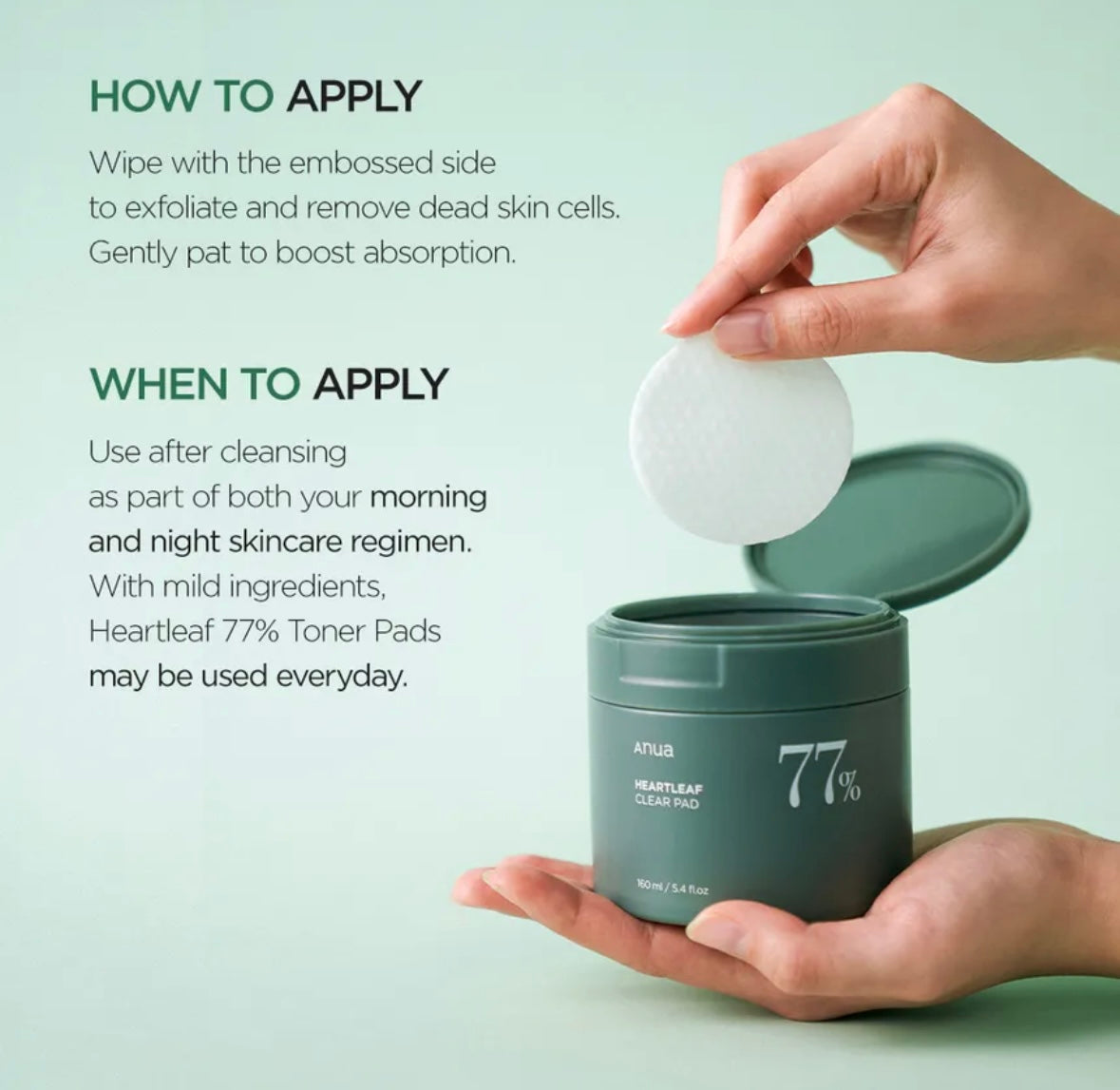 HOW TO APPLY

Wipe with the embossed side to exfoliate and remove dead skin cells. Gently pat to boost absorption.

WHEN TO APPLY

Use after cleansing as part of both your morning and night skincare regimen. With mild ingredients, Heartleaf 77% Toner Pads may be used everyday.

Anua

HEARTLEAF
CLEAR PAD

77%

160 ml / 5.4 fl.oz