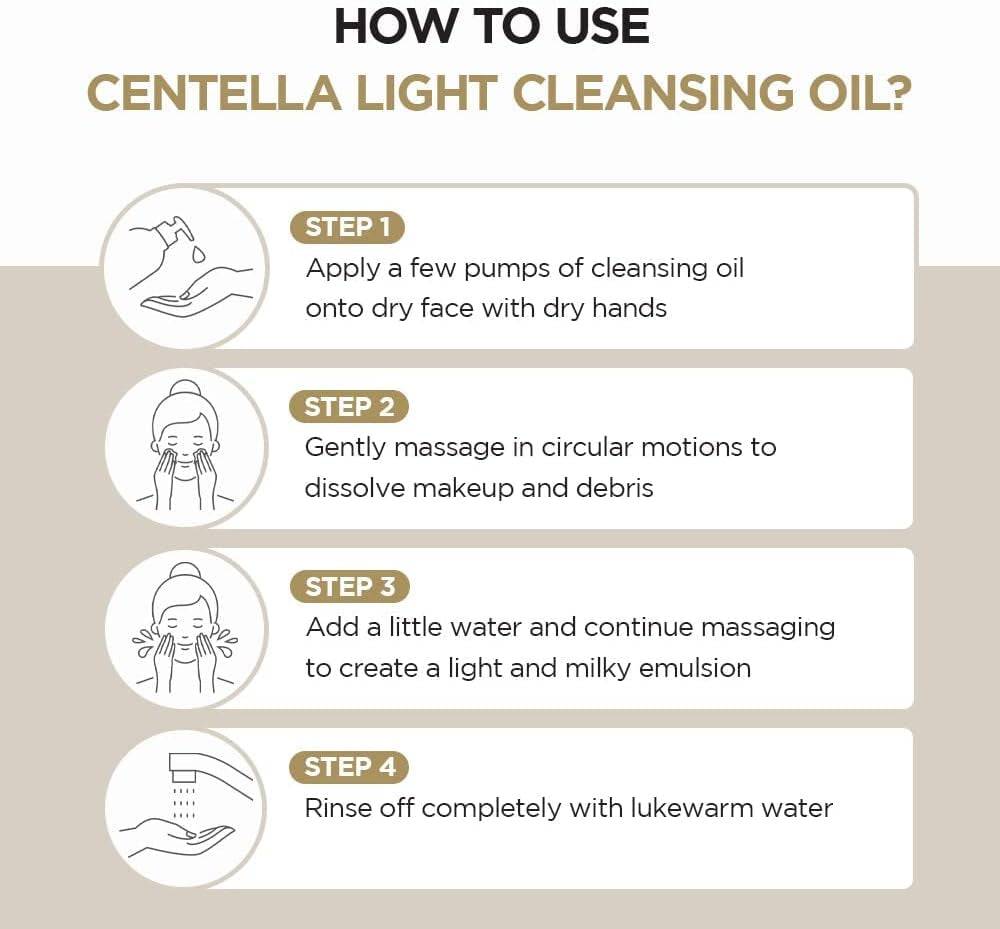 HOW TO USE
CENTELLA LIGHT CLEANSING OIL?

STEP 1
Apply a few pumps of cleansing oil onto dry face with dry hands

STEP 2
Gently massage in circular motions to dissolve makeup and debris

STEP 3
Add a little water and continue massaging to create a light and milky emulsion

STEP 4
Rinse off completely with lukewarm water